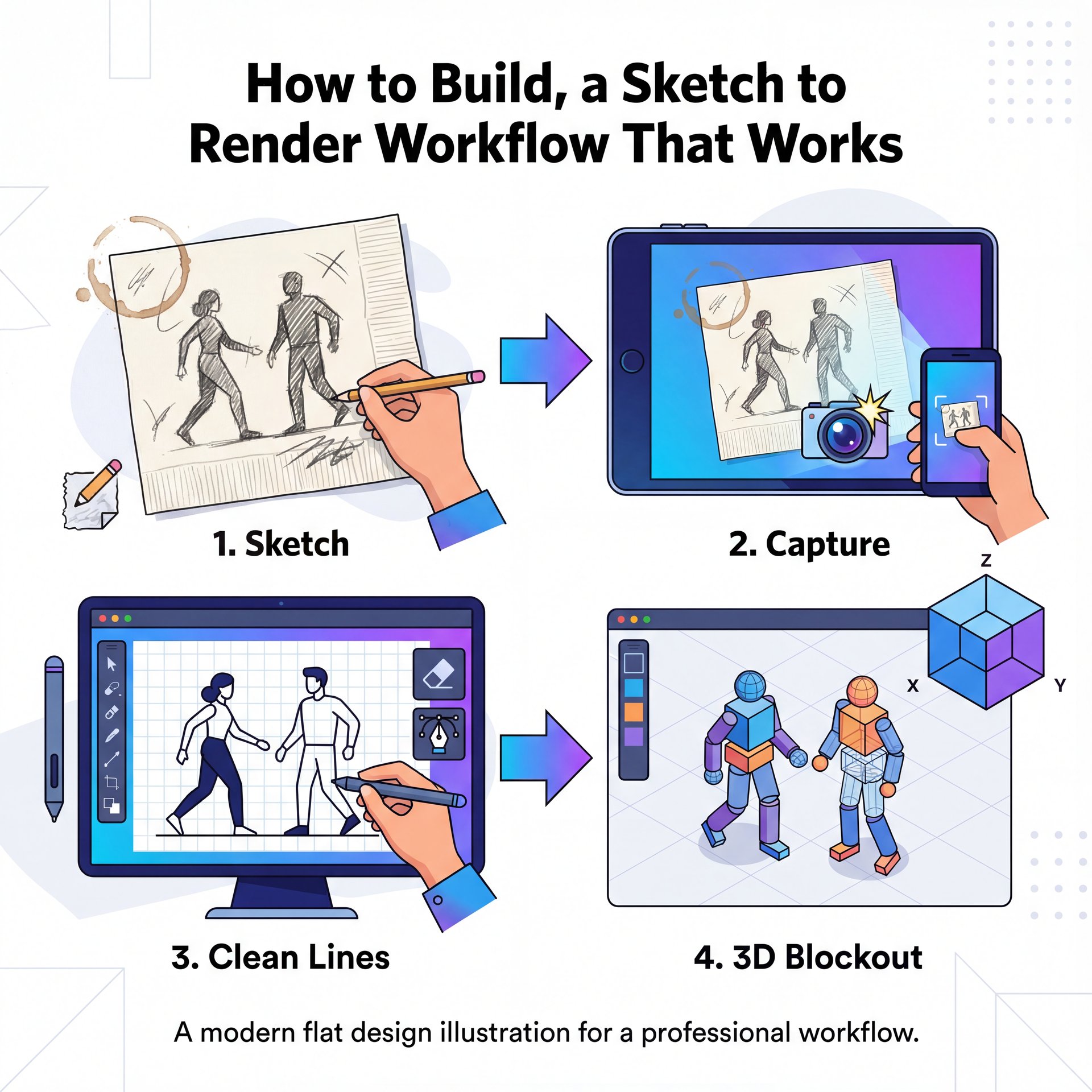 How to Build, a Sketch to Render Workflow That Works

1. Sketch

2. Capture

Z

X

Y

3. Clean Lines

4. 3D Blockout

A modern flat design illustration for a professional workflow.